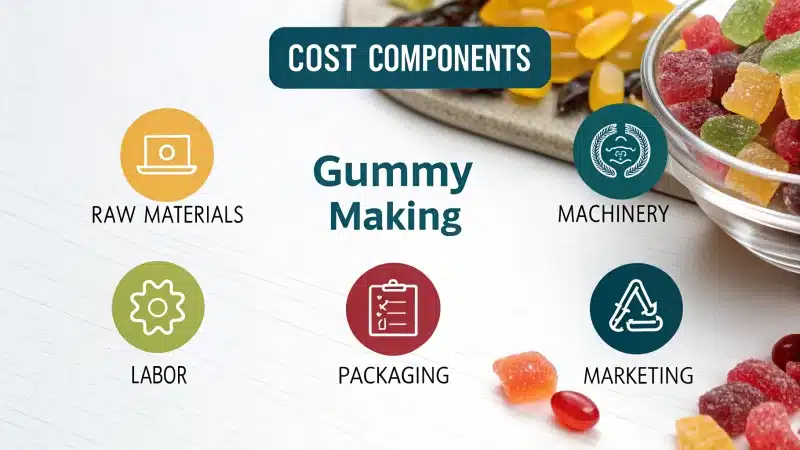 COST COMPONENTS

RAW MATERIALS

Gummy Making

MACHINERY

LABOR

PACKAGING

MARKETING